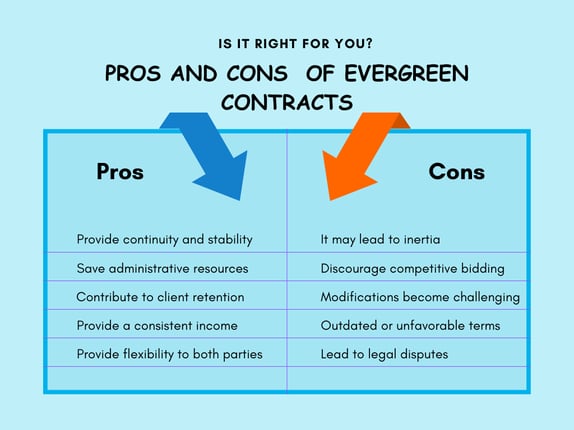 IS IT RIGHT FOR YOU?

PROS AND CONS OF EVERGREEN CONTRACTS

| Pros | Cons |
|---|---|
| Provide continuity and stability | It may lead to inertia |
| Save administrative resources | Discourage competitive bidding |
| Contribute to client retention | Modifications become challenging |
| Provide a consistent income | Outdated or unfavorable terms |
| Provide flexibility to both parties | Lead to legal disputes |