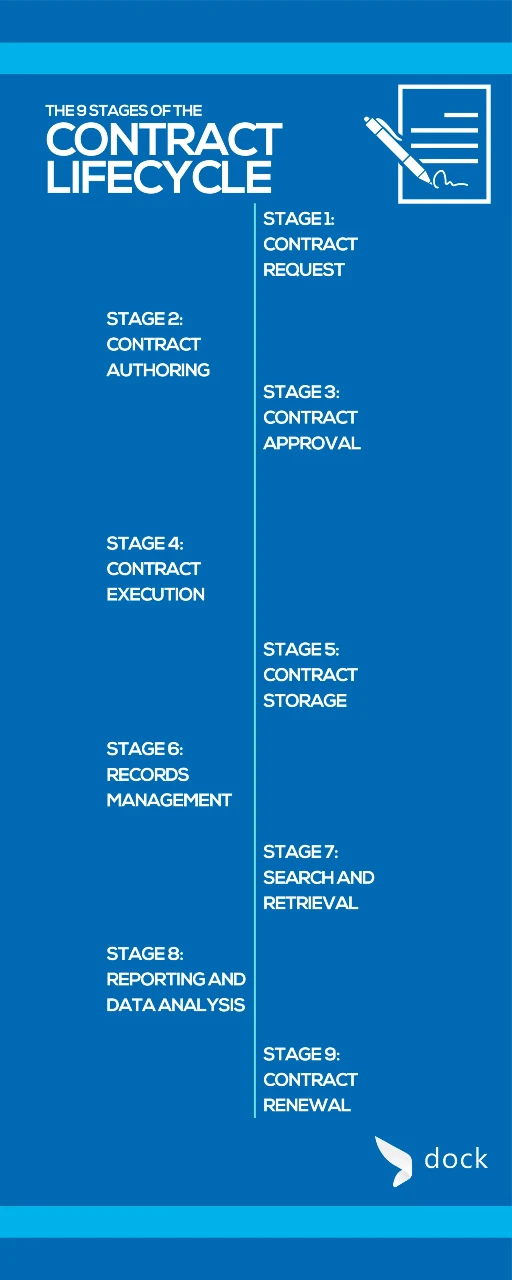 THE 9 STAGES OF THE
CONTRACT LIFECYCLE

STAGE 1:
CONTRACT REQUEST

STAGE 2:
CONTRACT AUTHORING

STAGE 3:
CONTRACT APPROVAL

STAGE 4:
CONTRACT EXECUTION

STAGE 5:
CONTRACT STORAGE

STAGE 6:
RECORDS MANAGEMENT

STAGE 7:
SEARCH AND RETRIEVAL

STAGE 8:
REPORTING AND DATA ANALYSIS

STAGE 9:
CONTRACT RENEWAL

dock